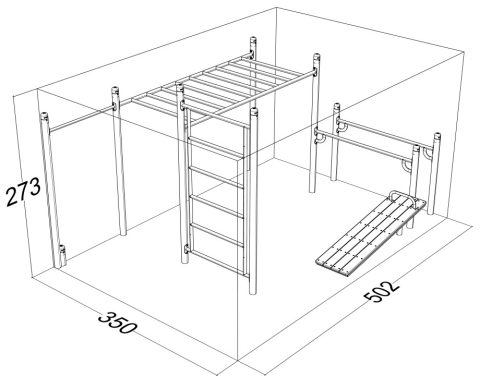 273
350
502