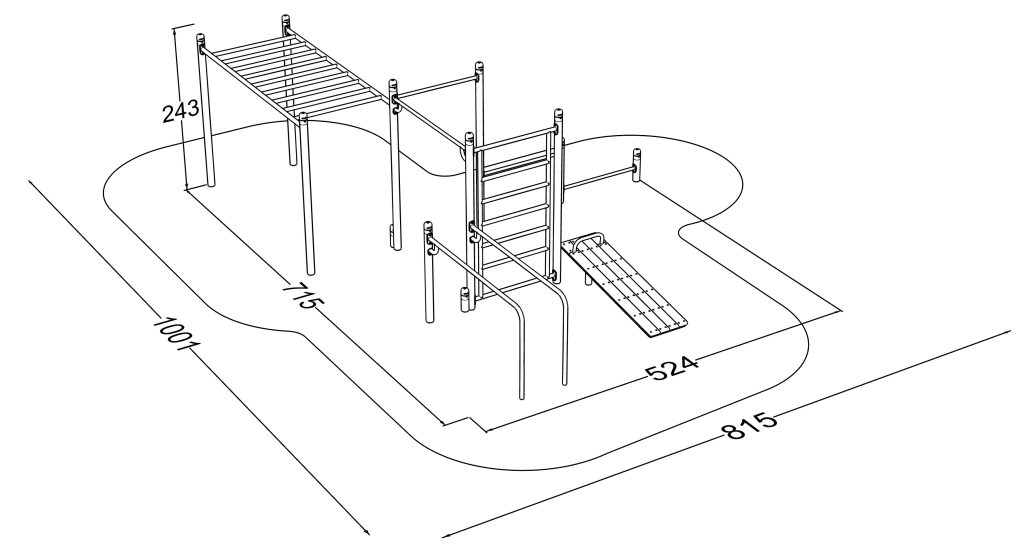 243
715
1001
524
815