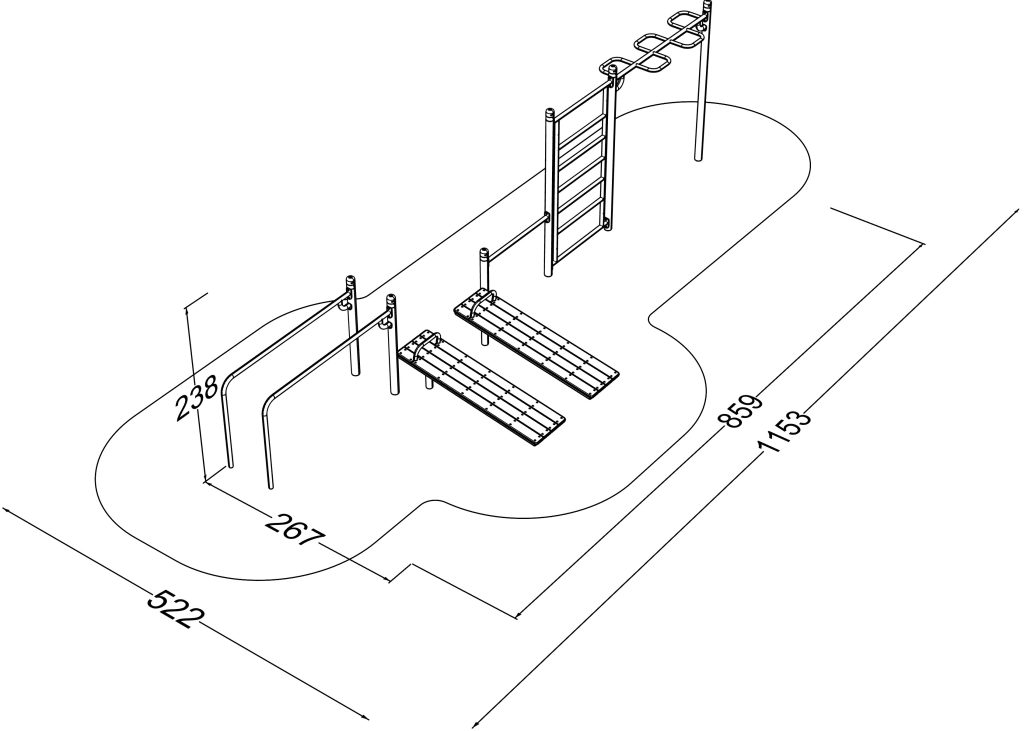 238
267
522
859
1153