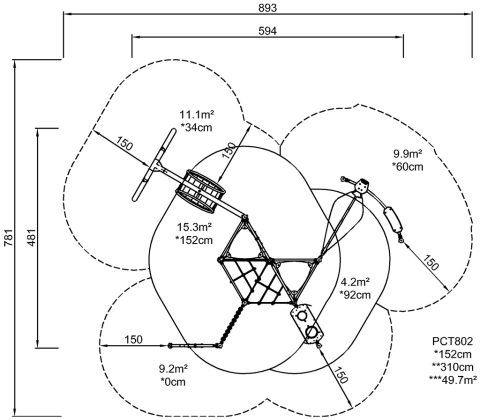 893

594

781

481

11.1m²
*34cm

150

150

9.9m²
*60cm

15.3m²
*152cm

150

4.2m²
*92cm

150

9.2m²
*0cm

150

PCT802
*152cm
**310cm
***49.7m²